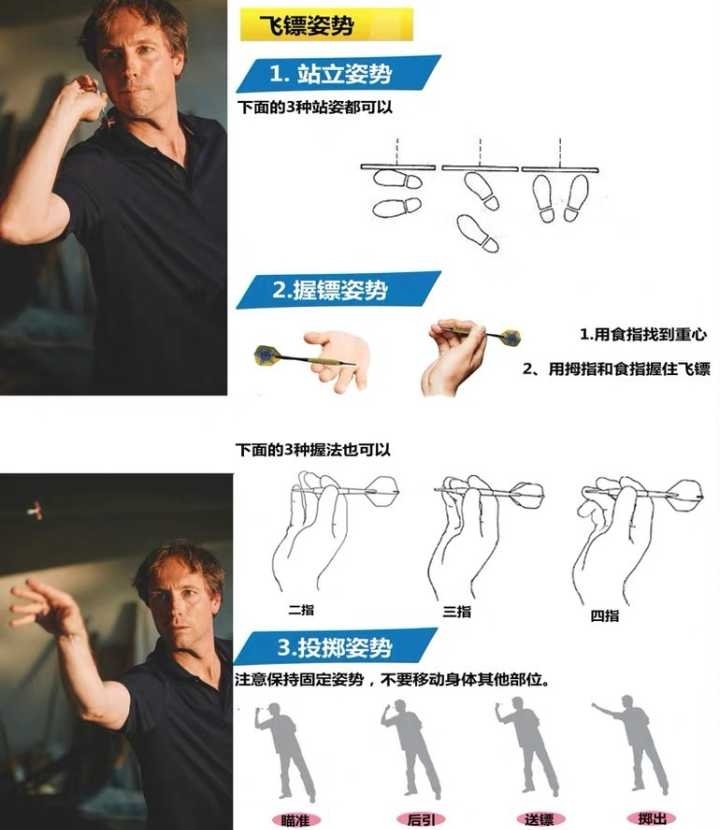 飞镖姿势

1. 站立姿势

下面的3种站姿都可以

2.握镖姿势

1.用食指找到重心

2、用拇指和食指握住飞镖

下面的3种握法也可以

二指

三指

四指

3.投掷姿势

注意保持固定姿势，不要移动身体其他部位。

瞄准

后引

送镖

掷出