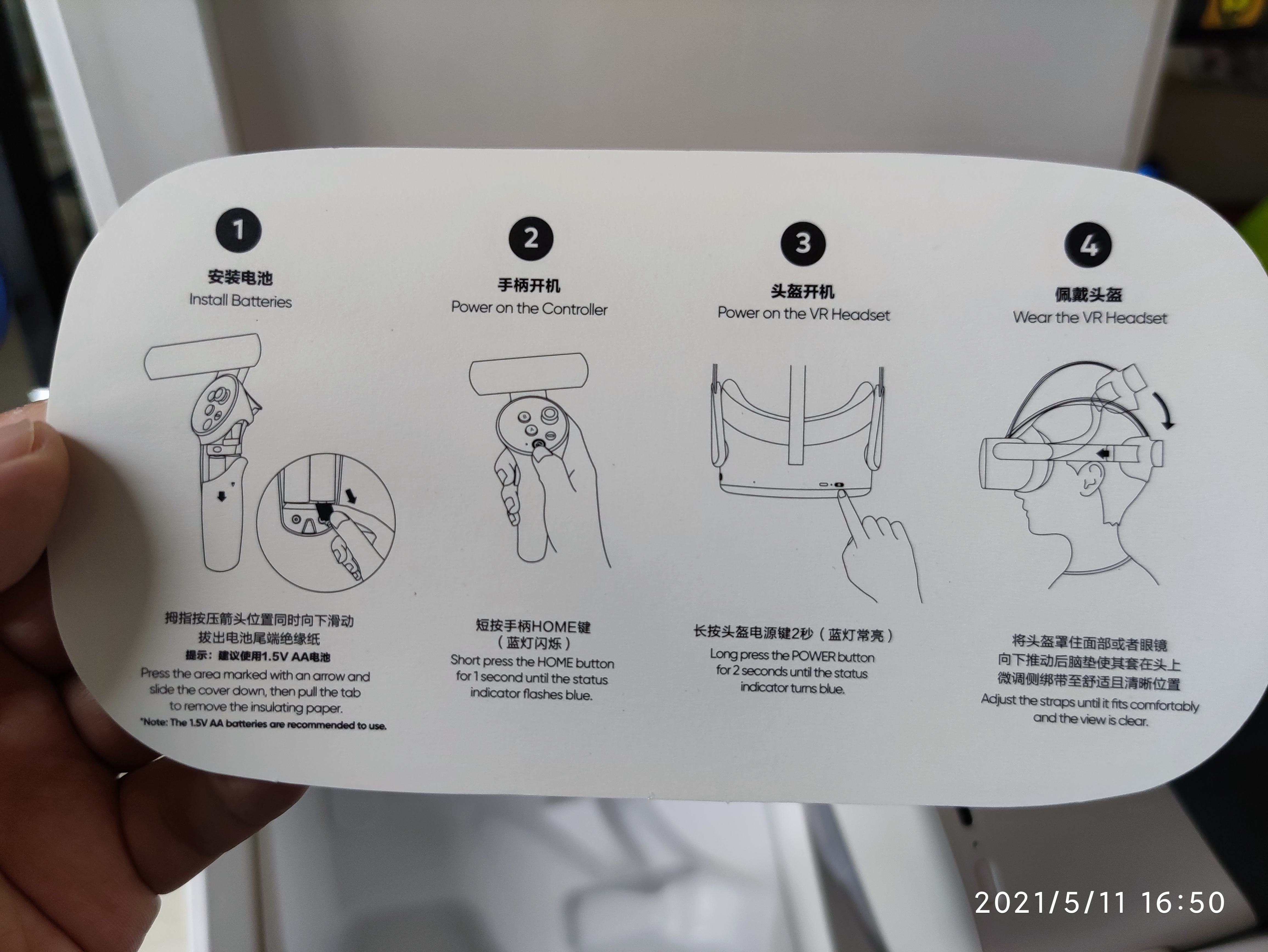 1
安装电池
Install Batteries

拇指按压箭头位置同时向下滑动
拔出电池尾端绝缘纸
提示：建议使用1.5V AA电池
Press the area marked with an arrow and slide the cover down, then pull the tab to remove the insulating paper.
*Note: The 1.5V AA batteries are recommended to use.

2
手柄开机
Power on the Controller

短按手柄HOME键
（蓝灯闪烁）
Short press the HOME button for 1 second until the status indicator flashes blue.

3
头盔开机
Power on the VR Headset

长按头盔电源键2秒（蓝灯常亮）
Long press the POWER button for 2 seconds until the status indicator turns blue.

4
佩戴头盔
Wear the VR Headset

将头盔罩住面部或者眼镜
向下推动后脑垫使其套在头上
微调侧绑带至舒适且清晰位置
Adjust the straps until it fits comfortably and the view is clear.

2021/5/11 16:50